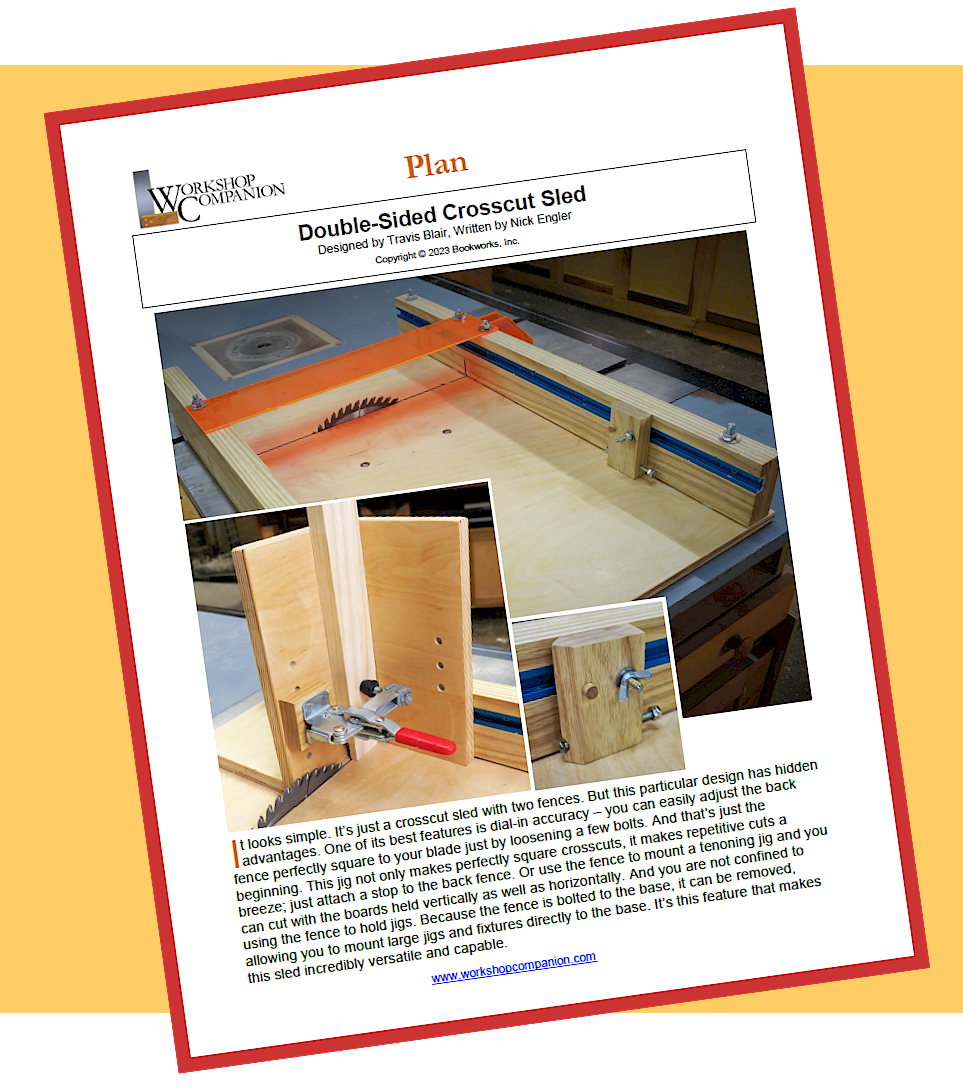 WORKSHOP COMPANION

Plan

Double-Sided Crosscut Sled

Designed by Travis Blair, Written by Nick Engler

Copyright © 2023 Bookworks, Inc.

It looks simple. It's just a crosscut sled with two fences. But this particular design has hidden advantages. One of its best features is dial-in accuracy – you can easily adjust the back fence perfectly square to your blade just by loosening a few bolts. And that's just the beginning. This jig not only makes perfectly square crosscuts, it makes repetitive cuts a breeze; just attach a stop to the back fence. Or use the fence to mount a tenoning jig and you can cut with the boards held vertically as well as horizontally. And you are not confined to using the fence to hold jigs. Because the fence is bolted to the base, it can be removed, allowing you to mount large jigs and fixtures directly to the base. It's this feature that makes this sled incredibly versatile and capable.

www.workshopcompanion.com